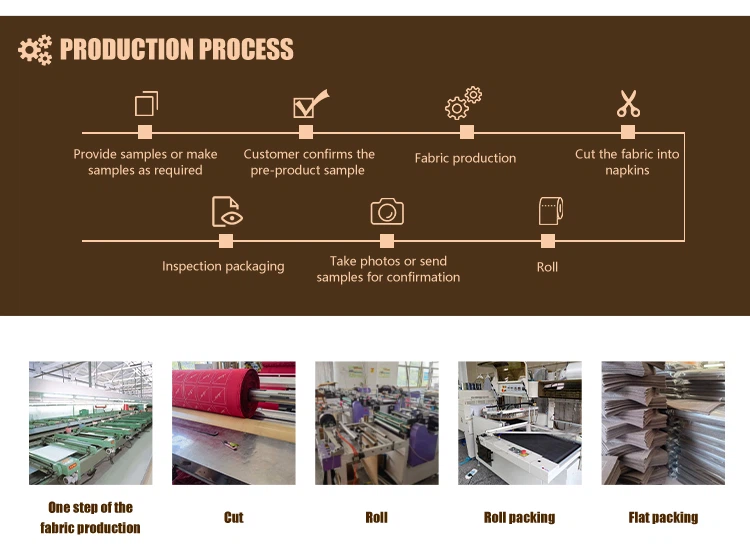 PRODUCTION PROCESS

Provide samples or make samples as required

Customer confirms the pre-product sample

Fabric production

Cut the fabric into napkins

Inspection packaging

Take photos or send samples for confirmation

Roll

One step of the fabric production

Cut

Roll

Roll packing

Flat packing